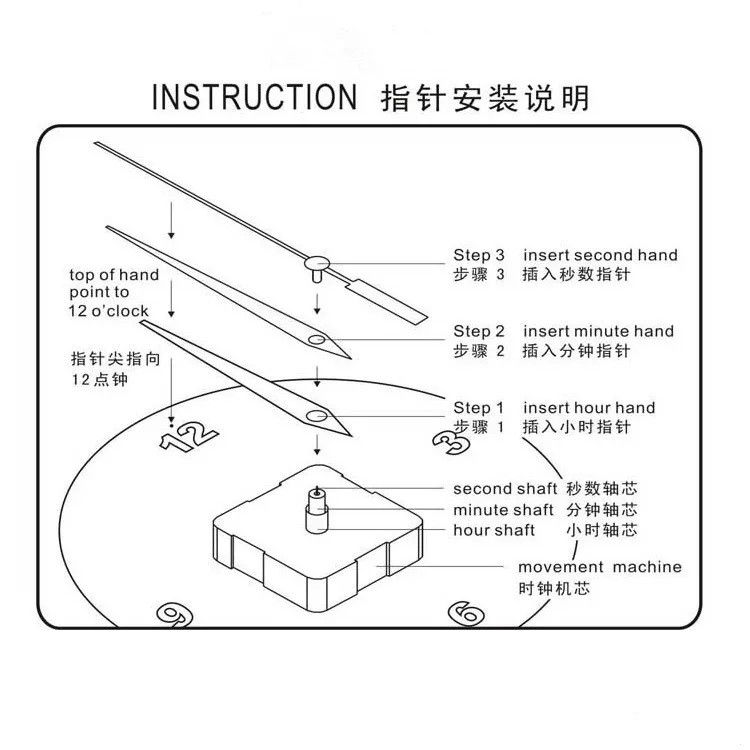 INSTRUCTION 指针安装说明

top of hand point to 12 o'clock

指针尖指向 12点钟

Step 3 insert second hand
步骤 3 插入秒数指针

Step 2 insert minute hand
步骤 2 插入分钟指针

Step 1 insert hour hand
步骤 1 插入小时指针

12

3

second shaft 秒数轴芯
minute shaft 分钟轴芯
hour shaft 小时轴芯

movement machine
时钟机芯

9

6